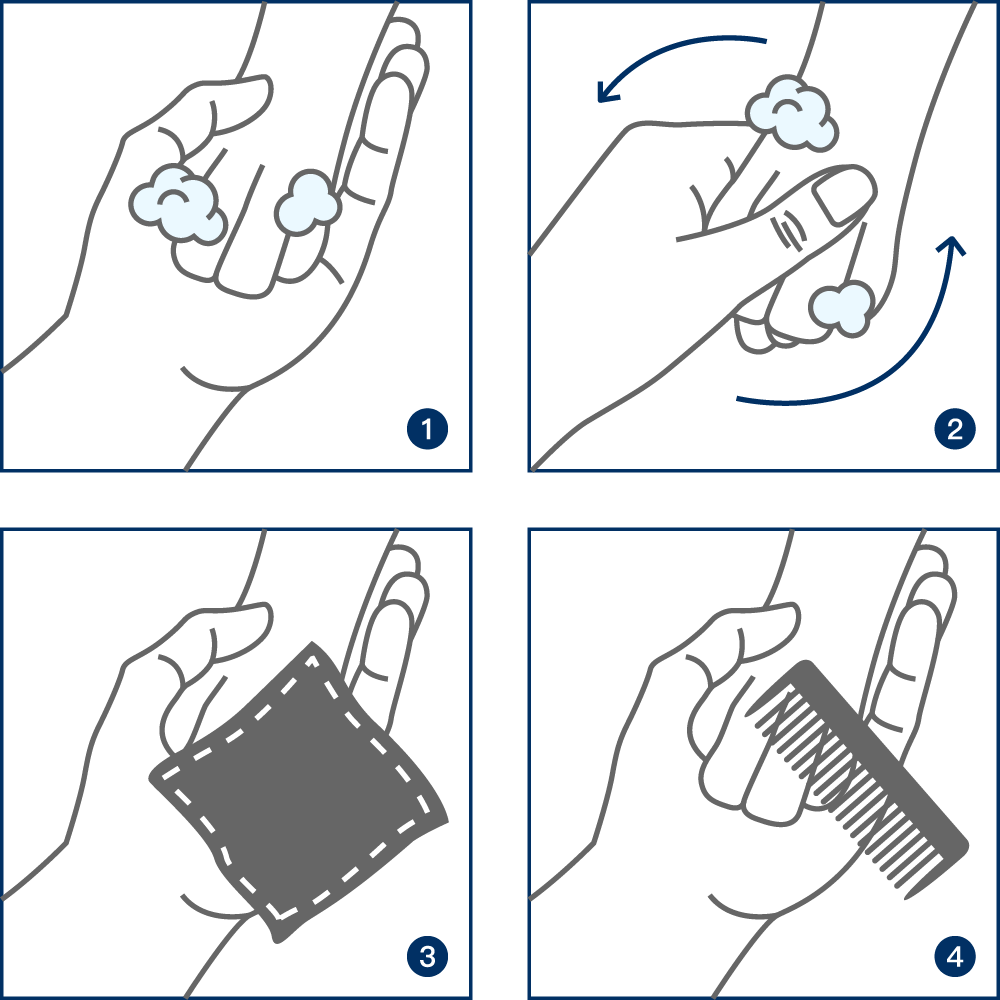 1

2

3

4